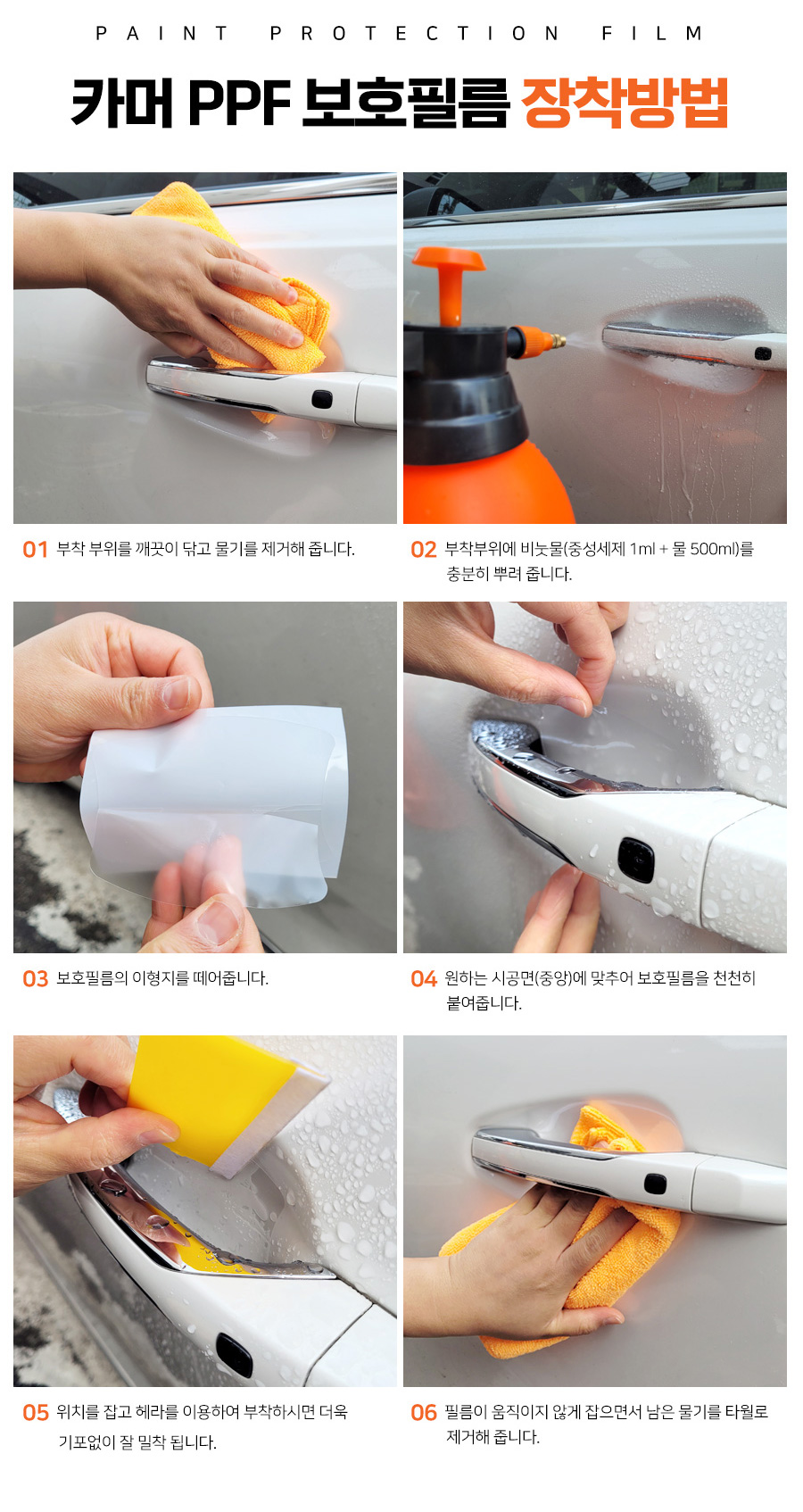 PAINT PROTECTION FILM

카머 PPF 보호필름 장착방법

01 부착 부위를 깨끗이 닦고 물기를 제거해 줍니다.

02 부착부위에 비눗물(중성세제 1ml + 물 500ml)를 충분히 뿌려 줍니다.

03 보호필름의 이형지를 떼어줍니다.

04 원하는 시공면(중앙)에 맞추어 보호필름을 천천히 붙여줍니다.

05 위치를 잡고 헤라를 이용하여 부착하시면 더욱 기포없이 잘 밀착 됩니다.

06 필름이 움직이지 않게 잡으면서 남은 물기를 타월로 제거해 줍니다.