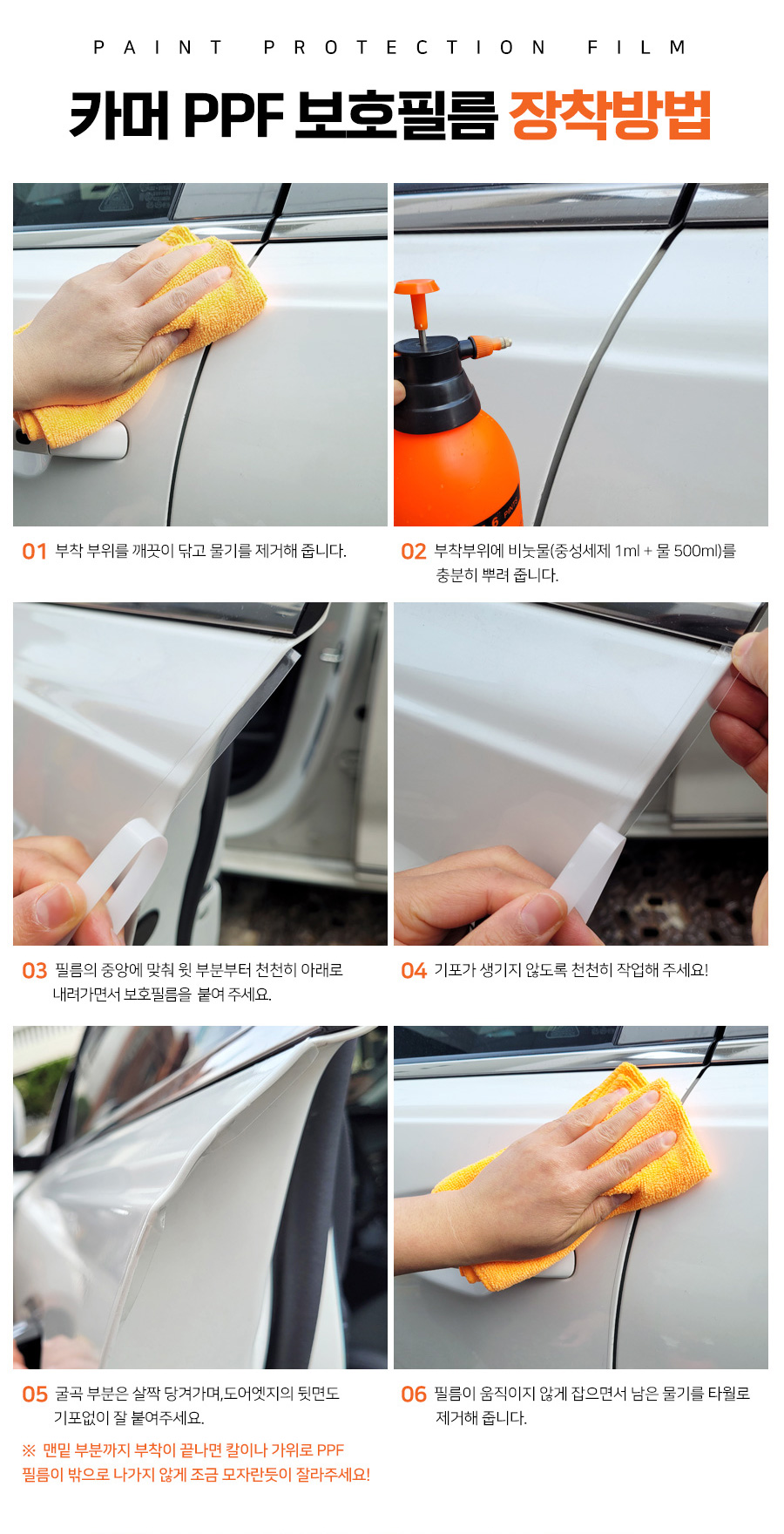 PAINT PROTECTION FILM

카머 PPF 보호필름 장착방법

01 부착 부위를 깨끗이 닦고 물기를 제거해 줍니다.

02 부착부위에 비눗물(중성세제 1ml + 물 500ml)를 충분히 뿌려 줍니다.

03 필름의 중앙에 맞춰 윗 부분부터 천천히 아래로 내려가면서 보호필름을 붙여 주세요.

04 기포가 생기지 않도록 천천히 작업해 주세요!

05 굴곡 부분은 살짝 당겨가며,도어엣지의 뒷면도 기포없이 잘 붙여주세요.

※ 맨밑 부분까지 부착이 끝나면 칼이나 가위로 PPF 필름이 밖으로 나가지 않게 조금 모자란듯이 잘라주세요!

06 필름이 움직이지 않게 잡으면서 남은 물기를 타월로 제거해 줍니다.